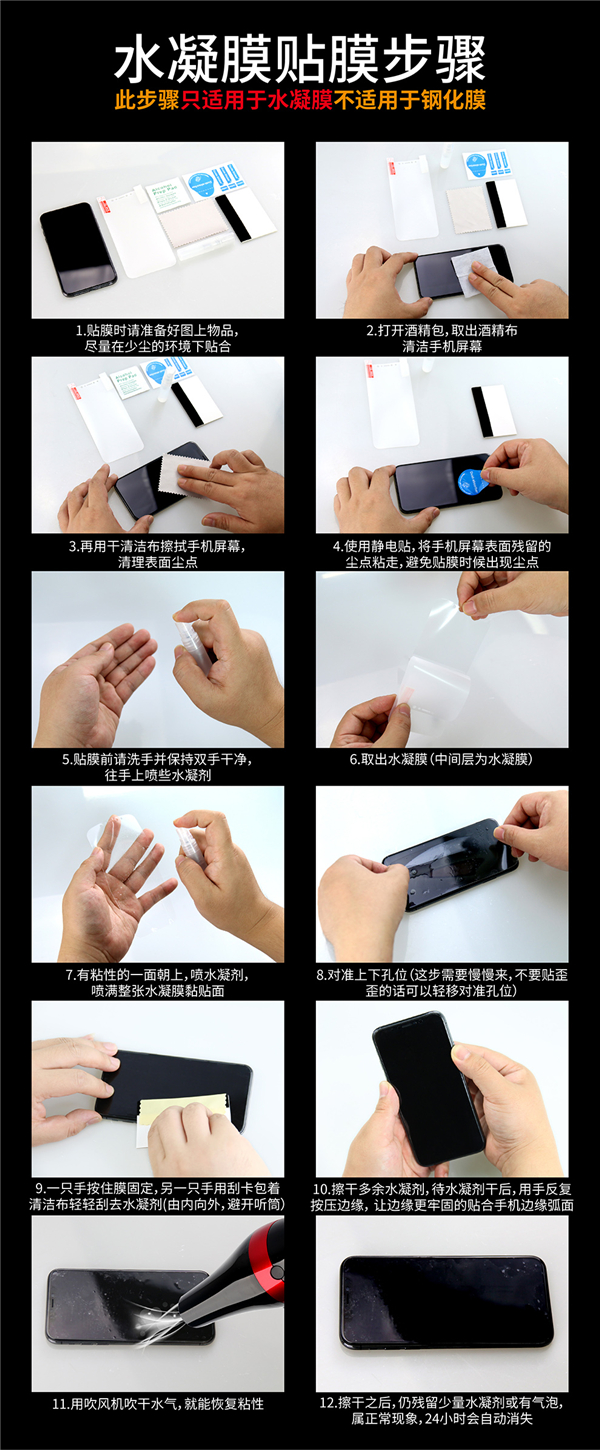 水凝膜贴膜步骤
此步骤只适用于水凝膜不适用于钢化膜

1.贴膜时请准备好图上物品，尽量在少尘的环境下贴合

2.打开酒精包，取出酒精布清洁手机屏幕

3.再用干清洁布擦拭手机屏幕，清理表面尘点

4.使用静电贴，将手机屏幕表面残留的尘点粘走，避免贴膜时候出现尘点

5.贴膜前请洗手并保持双手干净，往手上喷些水凝剂

6.取出水凝膜（中间层为水凝膜）

7.有粘性的一面朝上，喷水凝剂，喷满整张水凝膜黏贴面

8.对准上下孔位（这步需要慢慢来，不要贴歪歪的话可以轻移对准孔位）

9.一只手按住膜固定，另一只手用刮卡包着清洁布轻轻刮去水凝剂(由内向外，避开听筒)

10.擦干多余水凝剂，待水凝剂干后，用手反复按压边缘，让边缘更牢固的贴合手机边缘弧面

11.用吹风机吹干水气，就能恢复粘性

12.擦干之后，仍残留少量水凝剂或有气泡，属正常现象，24小时会自动消失