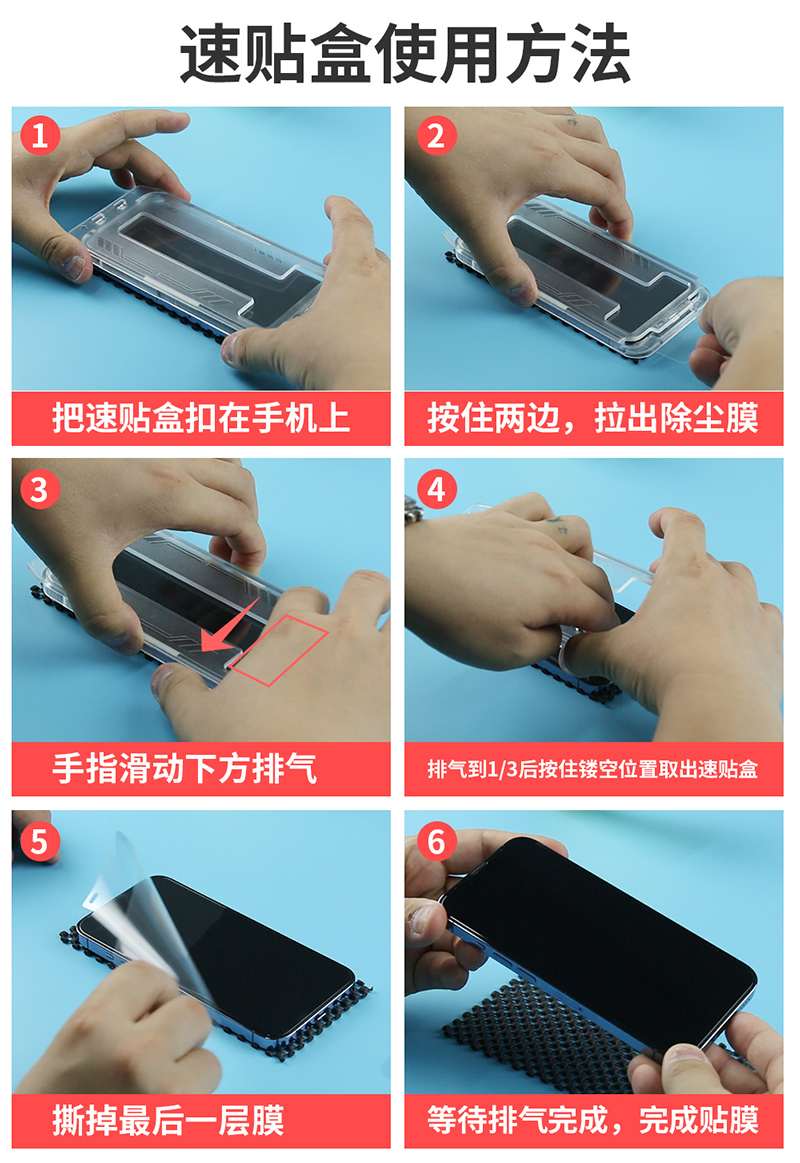 速贴盒使用方法

1
把速贴盒扣在手机上

2
按住两边，拉出除尘膜

3
手指滑动下方排气

4
排气到1/3后按住镂空位置取出速贴盒

5
撕掉最后一层膜

6
等待排气完成，完成贴膜